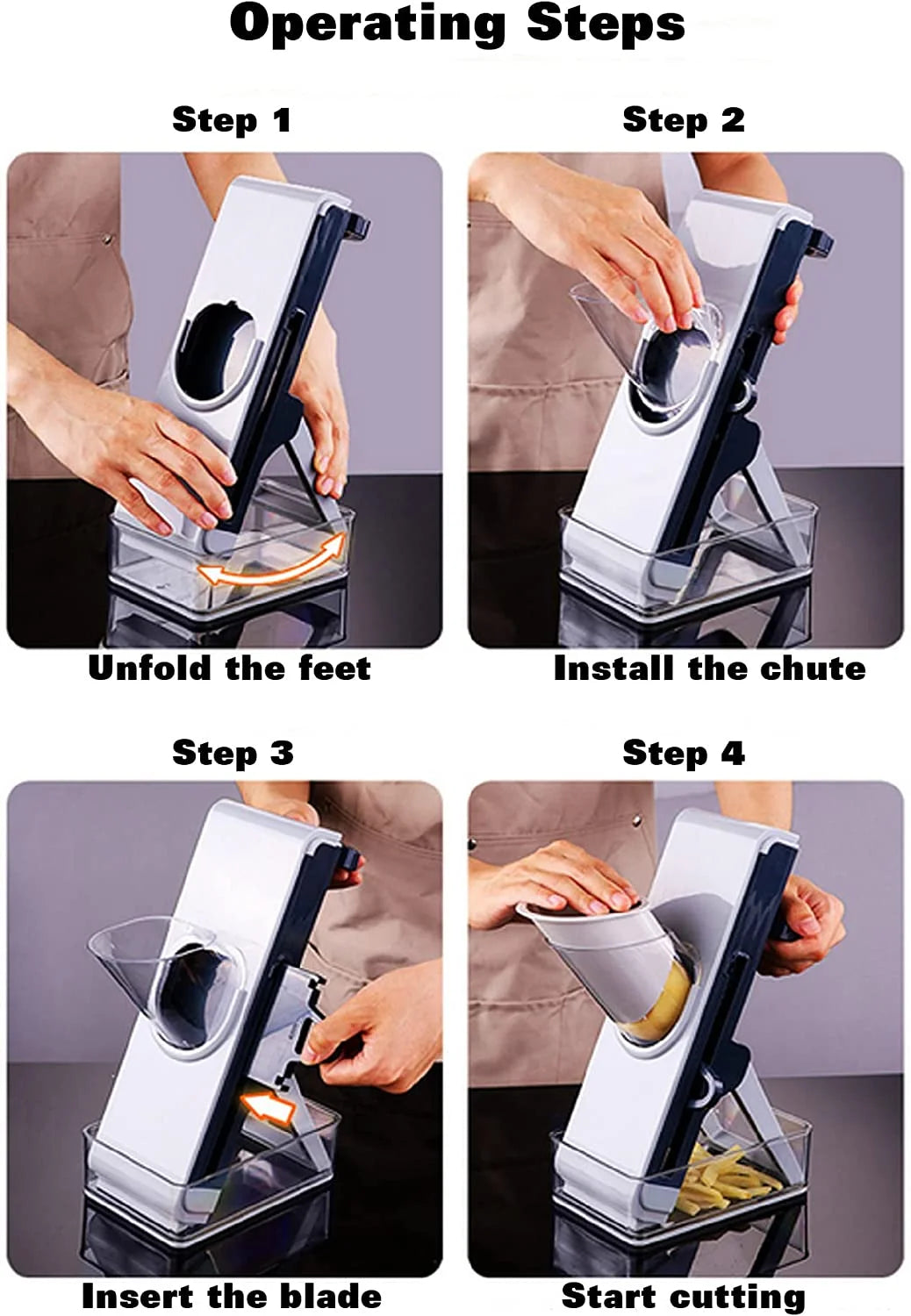 Operating Steps

Step 1

Unfold the feet

Step 2

Install the chute

Step 3

Insert the blade

Step 4

Start cutting